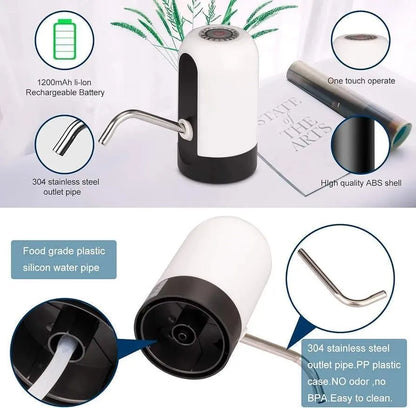 1200mAh li-ion Rechargeable Battery

One touch operate

STATE of THE ARTS

304 stainless steel outlet pipe

High quality ABS shell

Food grade plastic silicon water pipe

304 stainless steel outlet pipe.PP plastic case.NO odor ,no BPA.Easy to clean.